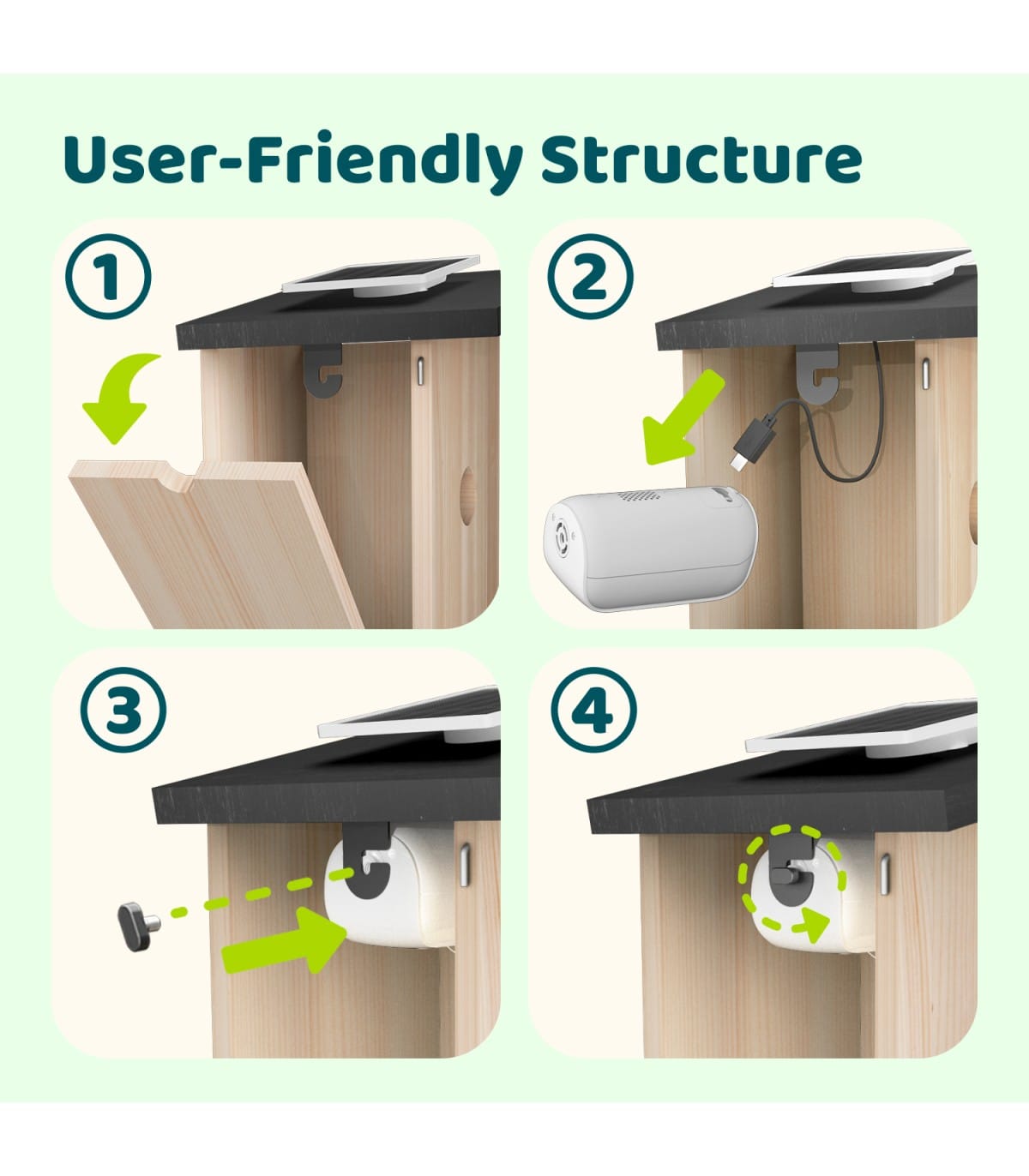 User-Friendly Structure

1

2

3

4